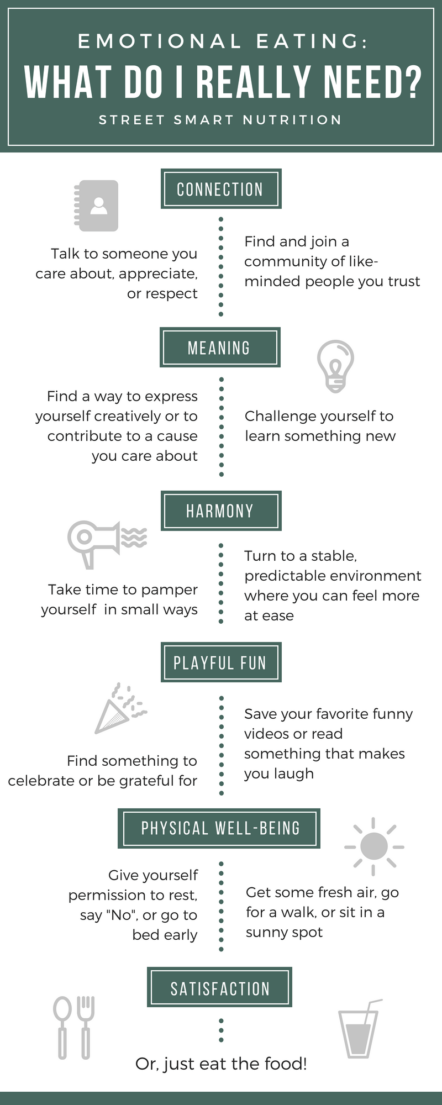 EMOTIONAL EATING:
WHAT DO I REALLY NEED?
STREET SMART NUTRITION

CONNECTION

Talk to someone you care about, appreciate, or respect

Find and join a community of like-minded people you trust

MEANING

Find a way to express yourself creatively or to contribute to a cause you care about

Challenge yourself to learn something new

HARMONY

Take time to pamper yourself in small ways

Turn to a stable, predictable environment where you can feel more at ease

PLAYFUL FUN

Find something to celebrate or be grateful for

Save your favorite funny videos or read something that makes you laugh

PHYSICAL WELL-BEING

Give yourself permission to rest, say "No", or go to bed early

Get some fresh air, go for a walk, or sit in a sunny spot

SATISFACTION

Or, just eat the food!